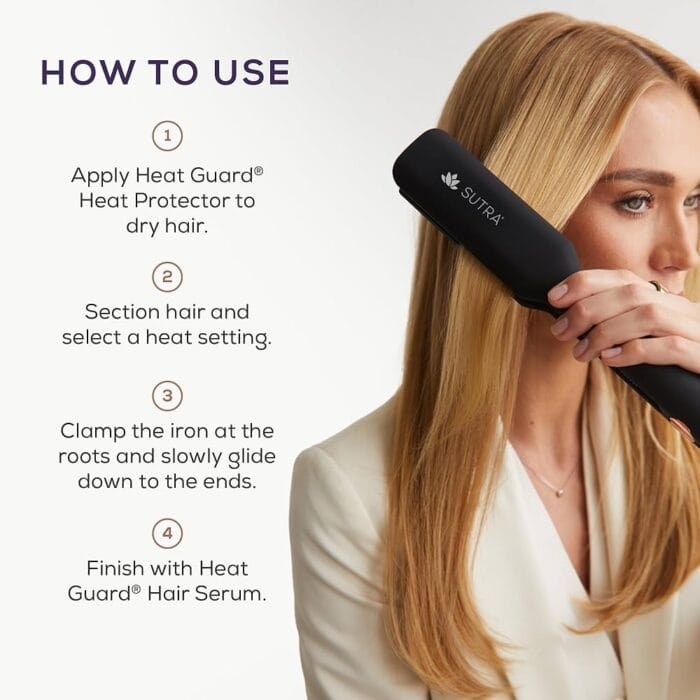 HOW TO USE

1

Apply Heat Guard® Heat Protector to dry hair.

2

Section hair and select a heat setting.

3

Clamp the iron at the roots and slowly glide down to the ends.

4

Finish with Heat Guard® Hair Serum.

SUTRA